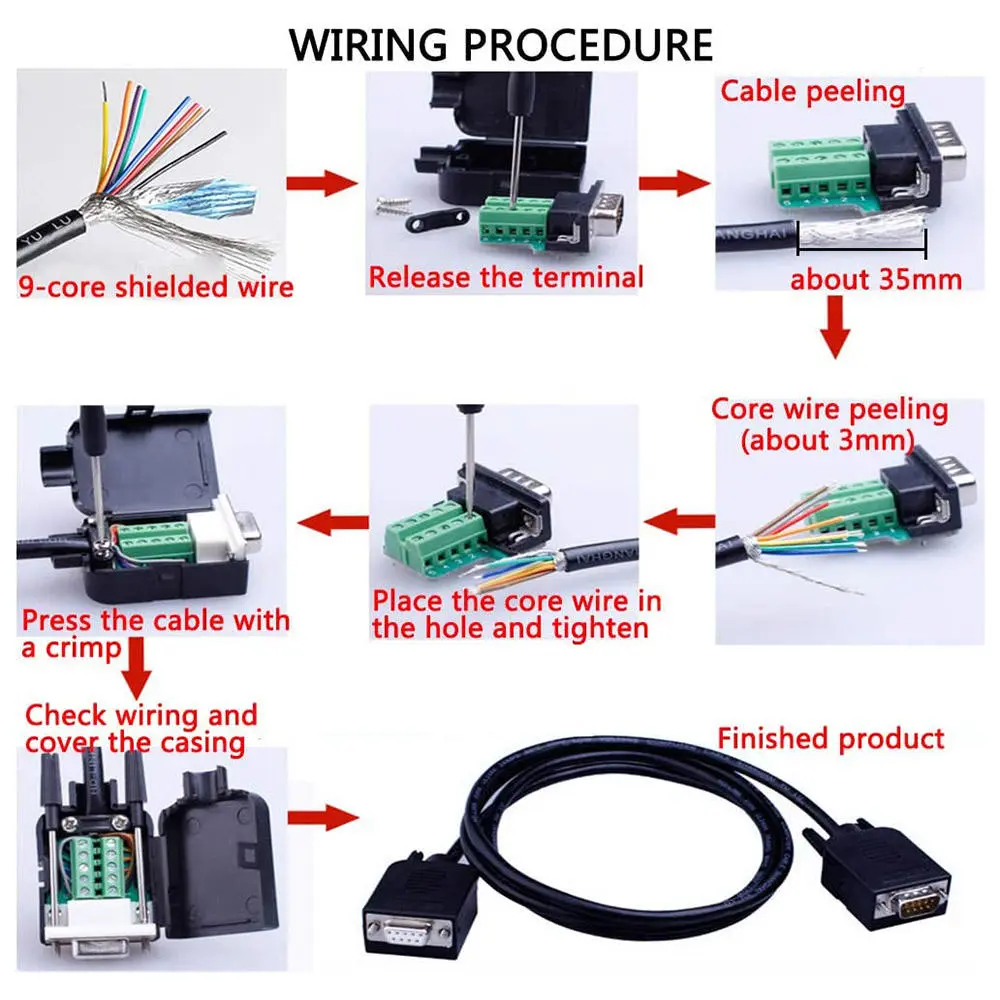 WIRING PROCEDURE

9-core shielded wire

Release the terminal

Cable peeling

about 35mm

Core wire peeling (about 3mm)

Place the core wire in the hole and tighten

Press the cable with a crimp

Check wiring and cover the casing

Finished product